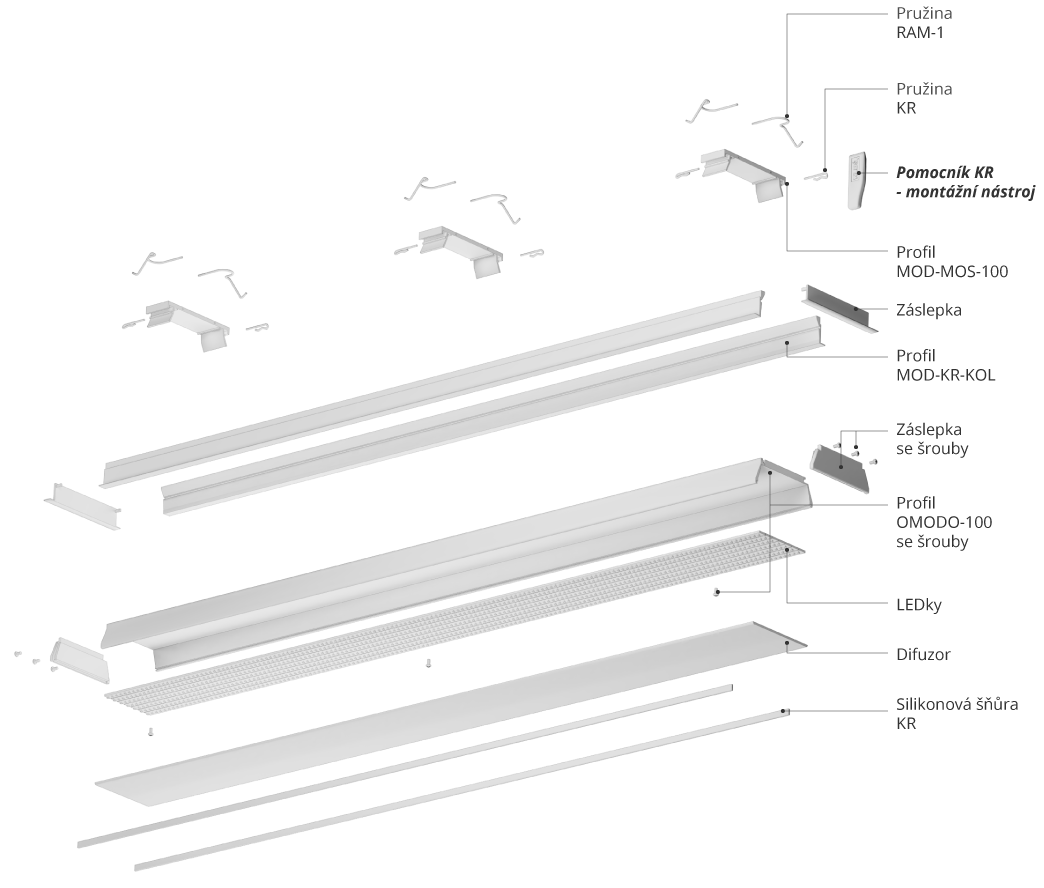 Pružina
RAM-1

Pružina
KR

Pomocník KR
- montážní nástroj

Profil
MOD-MOS-100

Záslepka

Profil
MOD-KR-KOL

Záslepka
se šrouby

Profil
OMODO-100
se šrouby

LEDky

Difuzor

Silikonová šňůra
KR